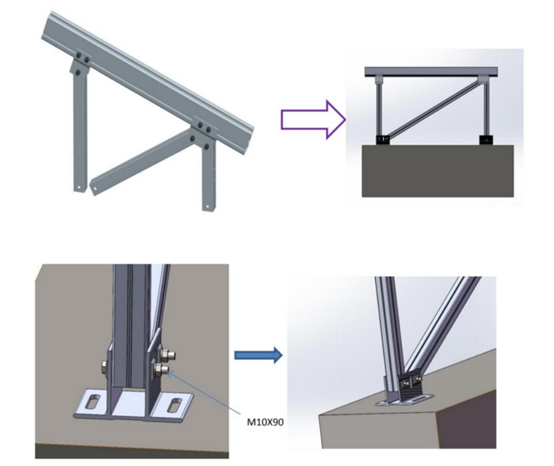 M10X90