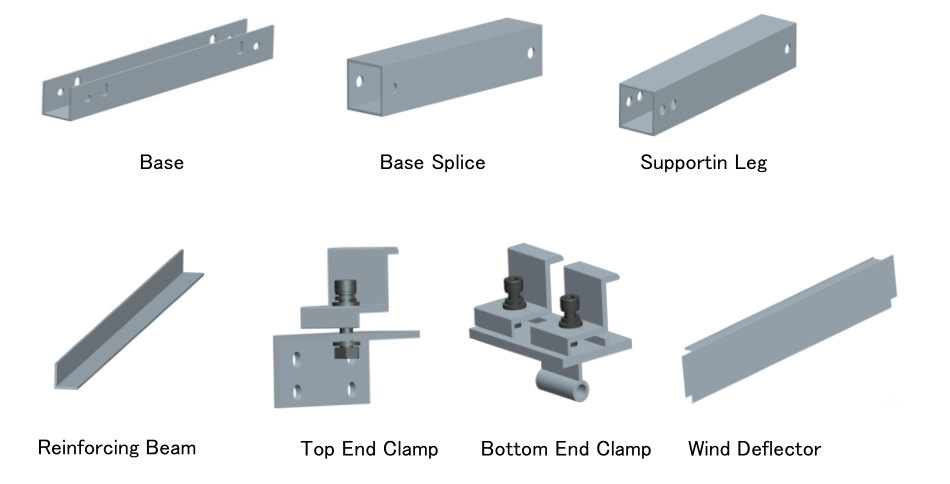 Base

Base Splice

Supportin Leg

Reinforcing Beam

Top End Clamp

Bottom End Clamp

Wind Deflector