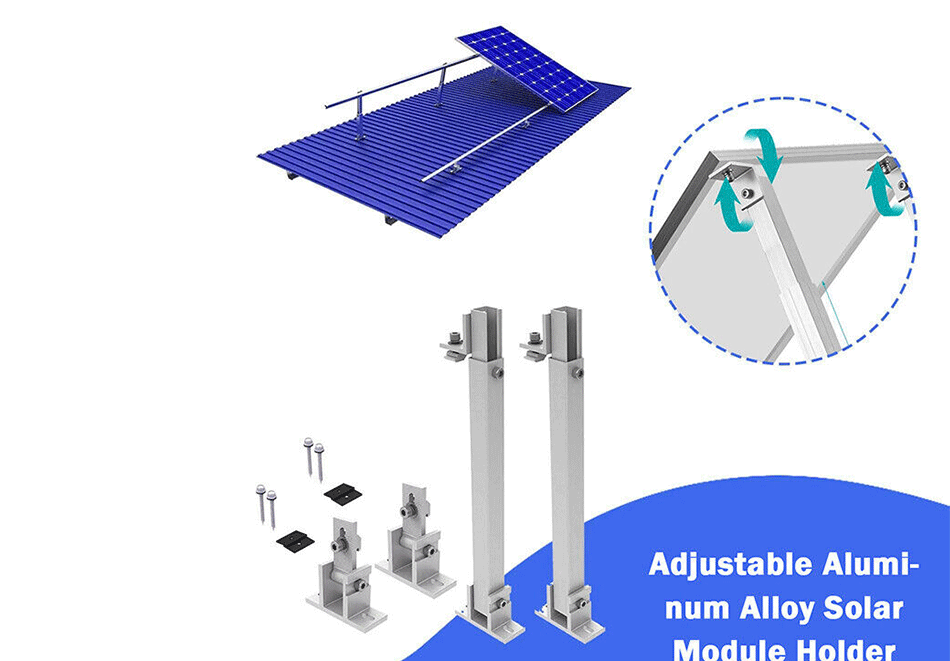 Adjustable Aluminum Alloy Solar Module Holder